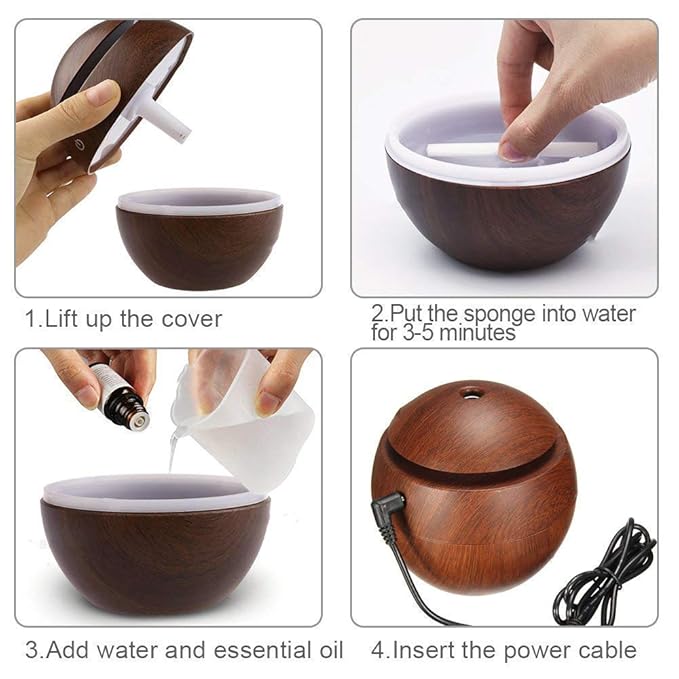 1.Lift up the cover

2.Put the sponge into water for 3-5 minutes

3.Add water and essential oil

4.Insert the power cable